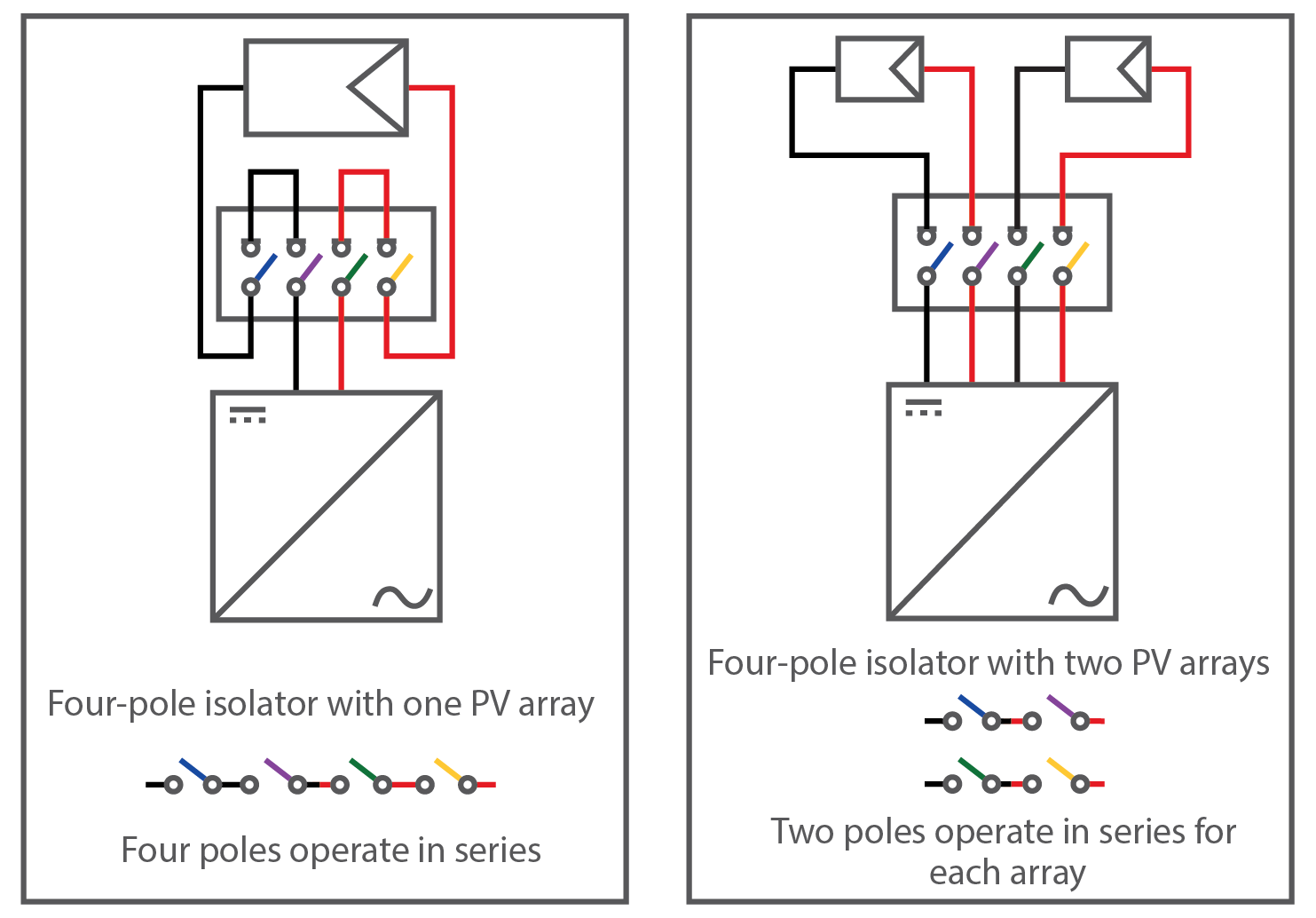 Four-pole isolator with one PV array

Four poles operate in series

Four-pole isolator with two PV arrays

Two poles operate in series for each array